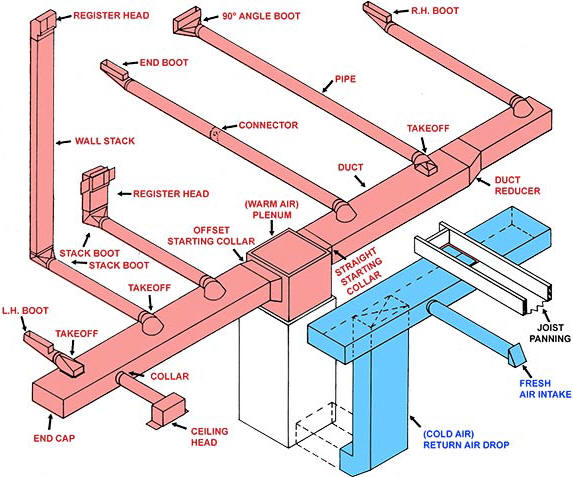 REGISTER HEAD

90° ANGLE BOOT

R.H. BOOT

END BOOT

PIPE

CONNECTOR

WALL STACK

TAKEOFF

DUCT

DUCT REDUCER

REGISTER HEAD

(WARM AIR) PLENUM

OFFSET STARTING COLLAR

STACK BOOT

STACK BOOT

STRAIGHT STARTING COLLAR

TAKEOFF

L.H. BOOT

TAKEOFF

JOIST PANNING

COLLAR

FRESH AIR INTAKE

END CAP

CEILING HEAD

(COLD AIR) RETURN AIR DROP